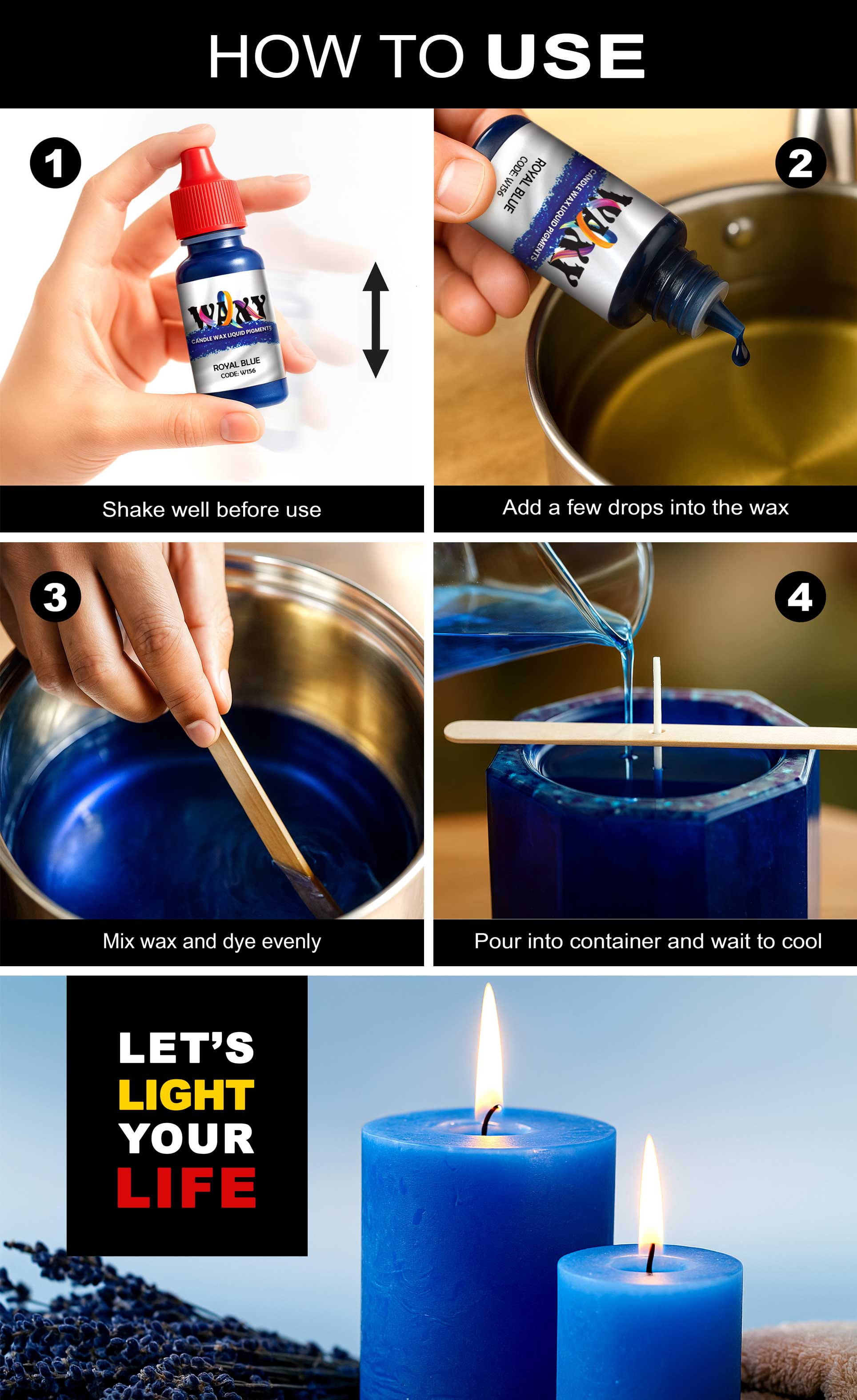 HOW TO USE

1

WAXY
CANDLE WAX LIQUID PIGMENTS
ROYAL BLUE
CODE: W156

Shake well before use

2

WAXY
CANDLE WAX LIQUID PIGMENTS
ROYAL BLUE
CODE: W156

Add a few drops into the wax

3

Mix wax and dye evenly

4

Pour into container and wait to cool

LET'S
LIGHT
YOUR
LIFE